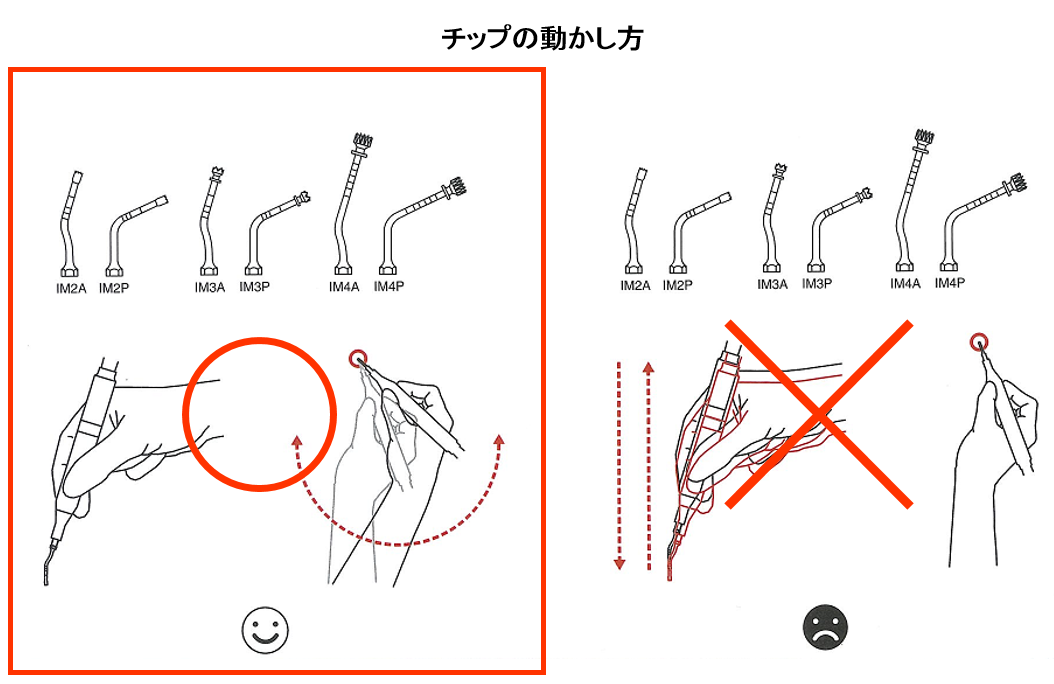 チップの動かし方

IM2A IM2P IM3A IM3P IM4A IM4P

IM2A IM2P IM3A IM3P IM4A IM4P