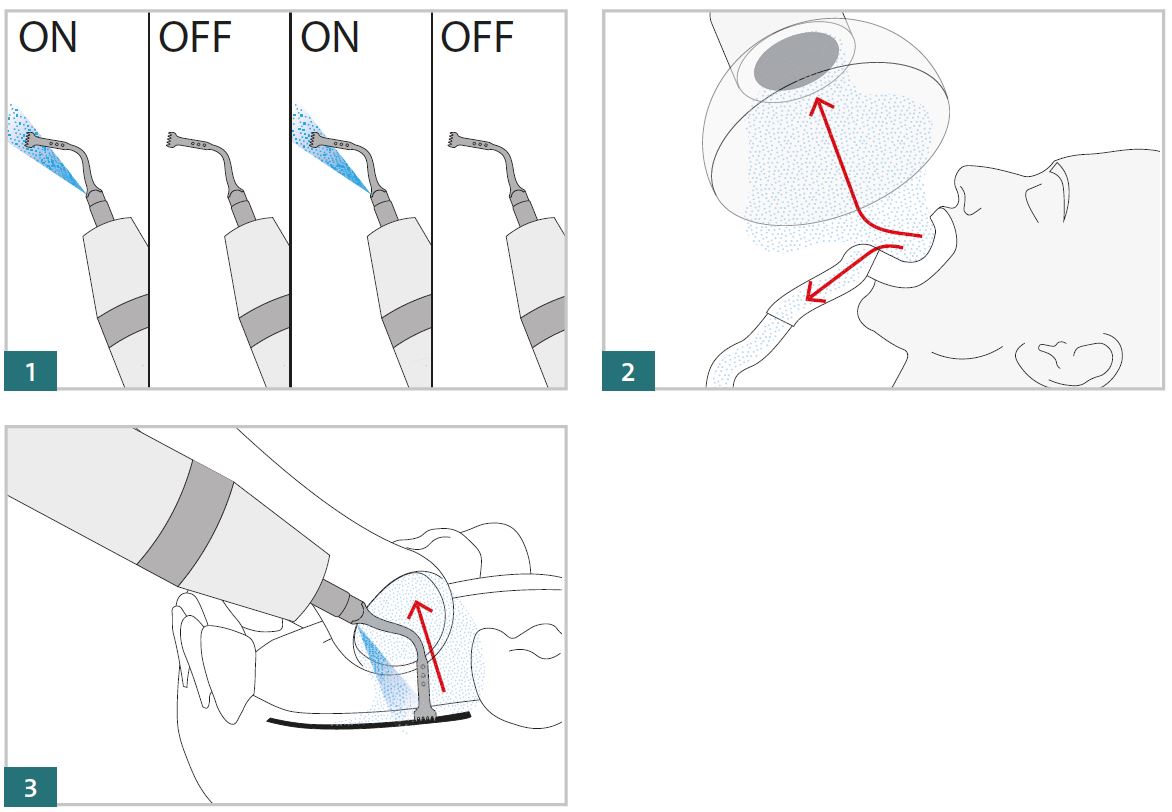 ON OFF ON OFF

1

2

3