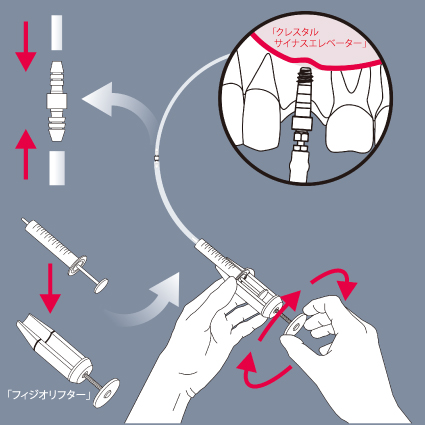 「クレスタル
サイナスエレベーター」

「フィジオリフター」