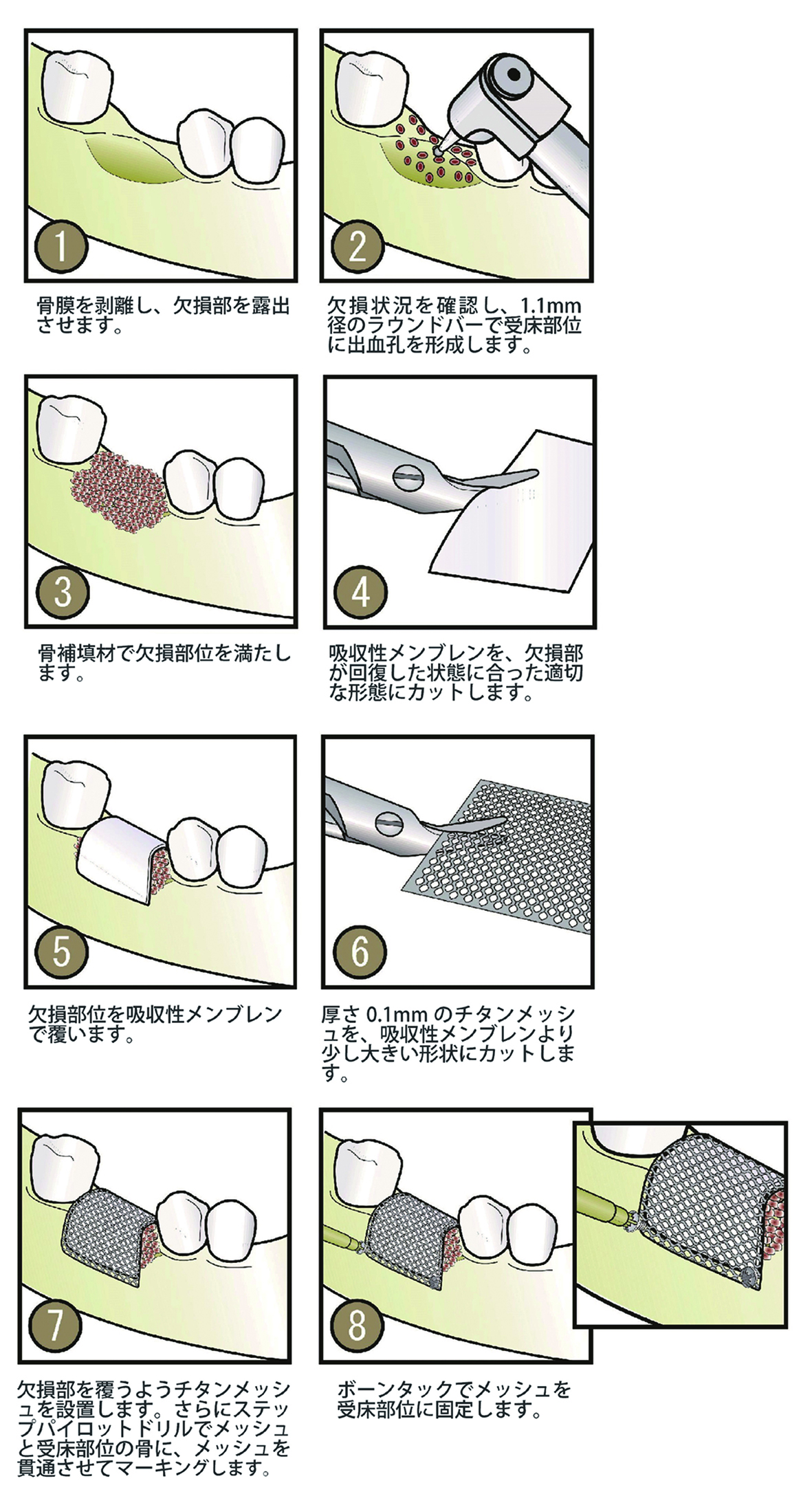 1

骨膜を剥離し、欠損部を露出させます。

2

欠損状況を確認し、1.1mm径のラウンドバーで受床部位に出血孔を形成します。

3

骨補填材で欠損部位を満たします。

4

吸収性メンブレンを、欠損部が回復した状態に合った適切な形態にカットします。

5

欠損部位を吸収性メンブレンで覆います。

6

厚さ 0.1mm のチタンメッシュを、吸収性メンブレンより少し大きい形状にカットします。

7

欠損部を覆うようチタンメッシュを設置します。さらにステップパイロットドリルでメッシュと受床部位の骨に、メッシュを貫通させてマーキングします。

8

ボーンタックでメッシュを受床部位に固定します。